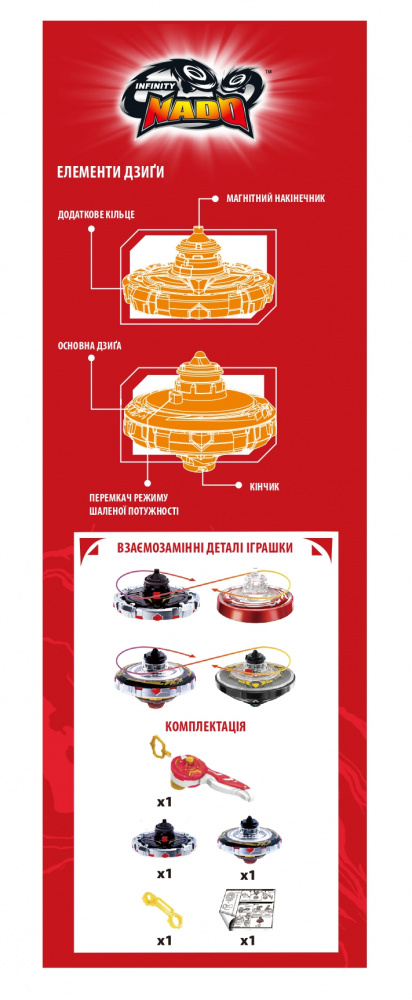 INFINITY NADO™

ЕЛЕМЕНТИ ДЗИҐИ

МАГНІТНИЙ НАКІНЕЧНИК

ДОДАТКОВЕ КІЛЬЦЕ

ОСНОВНА ДЗИҐА

КІНЧИК

ПЕРЕМКАЧ РЕЖИМУ ШАЛЕНОЇ ПОТУЖНОСТІ

ВЗАЄМОЗАМІННІ ДЕТАЛІ ІГРАШКИ

КОМПЛЕКТАЦІЯ

x1

x1

x1

x1

x1