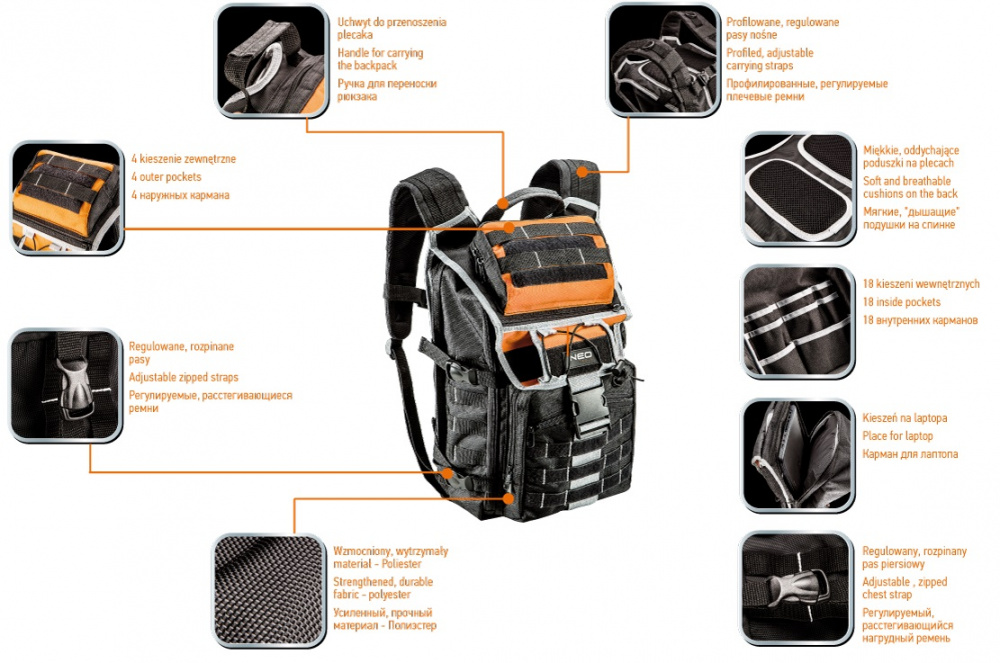 Uchwyt do przenoszenia plecaka
Handle for carrying the backpack
Ручка для переноски рюкзака

Profilowane, regulowane pasy nośne
Profiled, adjustable carrying straps
Профилированные, регулируемые плечевые ремни

4 kieszenie zewnętrzne
4 outer pockets
4 наружных кармана

Miękkie, oddychające poduszki na plecach
Soft and breathable cushions on the back
Мягкие, "дышащие" подушки на спинке

18 kieszeni wewnętrznych
18 inside pockets
18 внутренних карманов

Regulowane, rozpinane pasy
Adjustable zipped straps
Регулируемые, расстегивающиеся ремни

NEO

Kieszeń na laptopa
Place for laptop
Карман для лаптопа

Wzmocniony, wytrzymały materiał - Poliester
Strengthened, durable fabric - polyester
Усиленный, прочный материал - Полиэстер

Regulowany, rozpinany pas piersiowy
Adjustable , zipped chest strap
Регулируемый, расстегивающийся нагрудный ремень